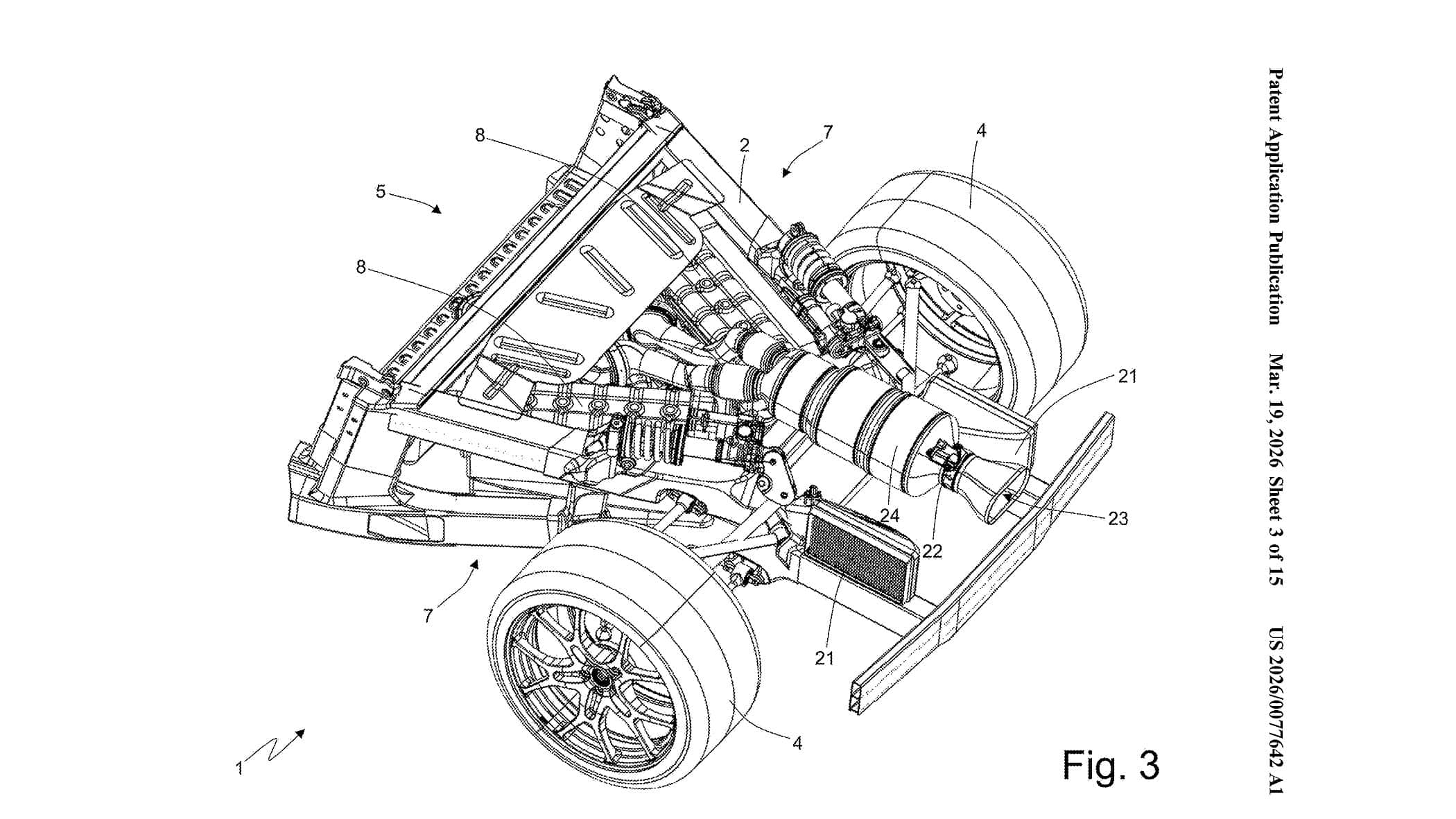 Patent Application Publication Mar. 19, 2026 Sheet 3 of 15 US 2026/0077642 A1

8
2
7
4
5
8
21
24
22
23
7
21
4
1

Fig. 3